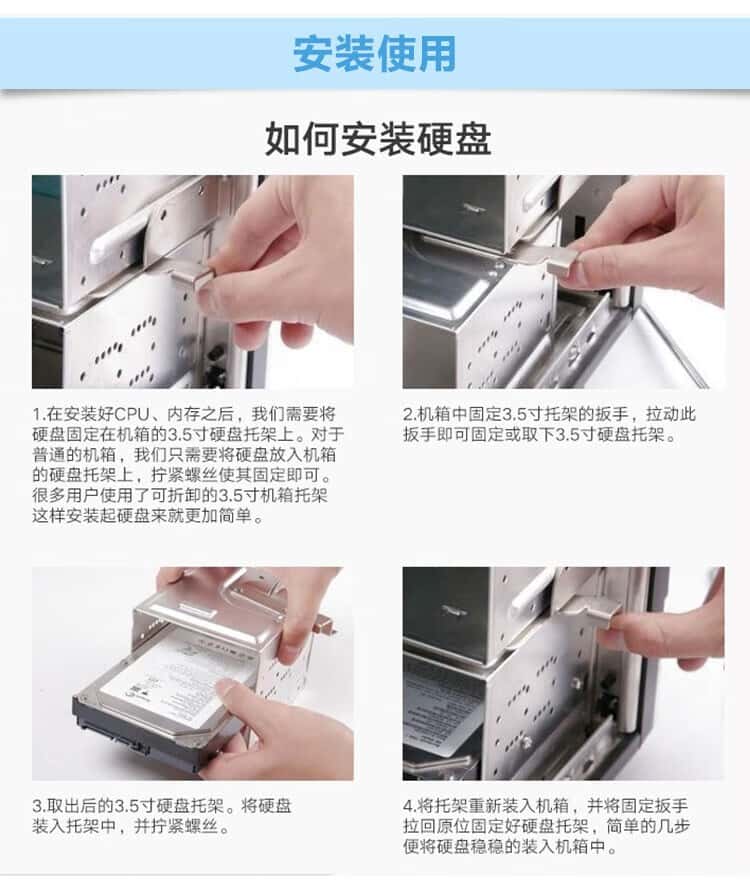 安装使用

如何安装硬盘

1.在安装好CPU、内存之后，我们需要将硬盘固定在机箱的3.5寸硬盘托架上。对于普通的机箱，我们只需要将硬盘放入机箱的硬盘托架上，拧紧螺丝使其固定即可。很多用户使用了可折卸的3.5寸机箱托架这样安装起硬盘来就更加简单。

2.机箱中固定3.5寸托架的扳手，拉动此扳手即可固定或取下3.5寸硬盘托架。

3.取出后的3.5寸硬盘托架。将硬盘装入托架中，并拧紧螺丝。

4.将托架重新装入机箱，并将固定扳手拉回原位固定好硬盘托架，简单的几步便将硬盘稳稳的装入机箱中。